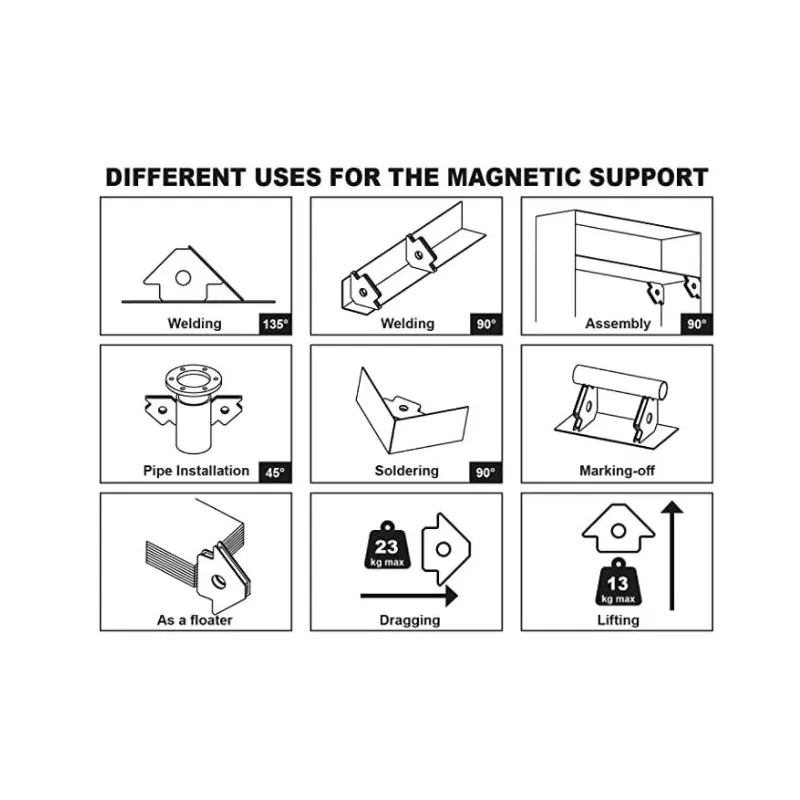 DIFFERENT USES FOR THE MAGNETIC SUPPORT

Welding 135°

Welding 90°

Assembly 90°

Pipe Installation 45°

Soldering 90°

Marking-off

As a floater

23 kg max

Dragging

13 kg max

Lifting