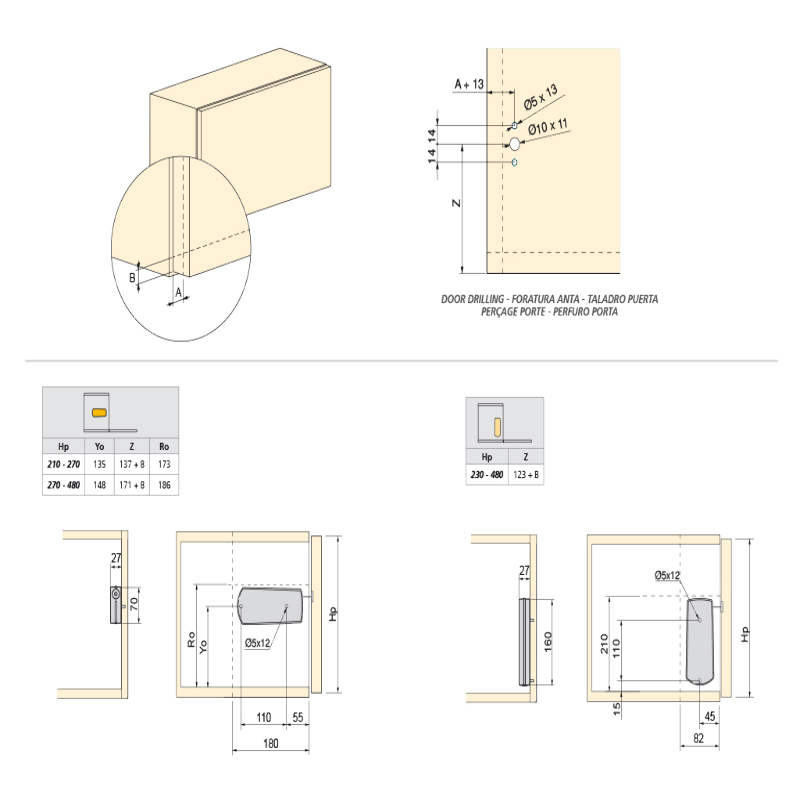 B
A

A + 13
Ø5 x 13
Ø10 x 11
14 14
Z

DOOR DRILLING - FORATURA ANTA - TALADRO PUERTA
PERÇAGE PORTE - PERFURO PORTA

| Hp | Yo | Z | Ro |
|---|---|---|---|
| 210 - 270 | 135 | 137 + B | 173 |
| 270 - 480 | 148 | 171 + B | 186 |

| Hp | Z |
|---|---|
| 230 - 480 | 123 + B |

27
70
Ro
Yo
Ø5x12
Hp
110
55
180

27
160
Ø5x12
210
110
15
Hp
45
82