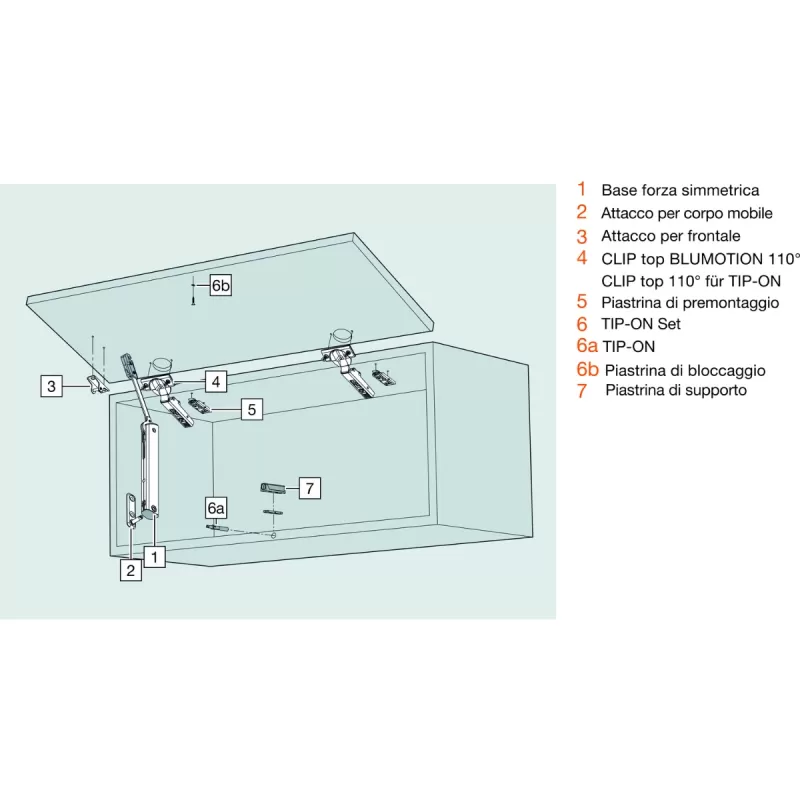 6b
3
4
5
7
6a
2
1

1 Base forza simmetrica
2 Attacco per corpo mobile
3 Attacco per frontale
4 CLIP top BLUMOTION 110°
CLIP top 110° für TIP-ON
5 Piastrina di premontaggio
6 TIP-ON Set
6a TIP-ON
6b Piastrina di bloccaggio
7 Piastrina di supporto