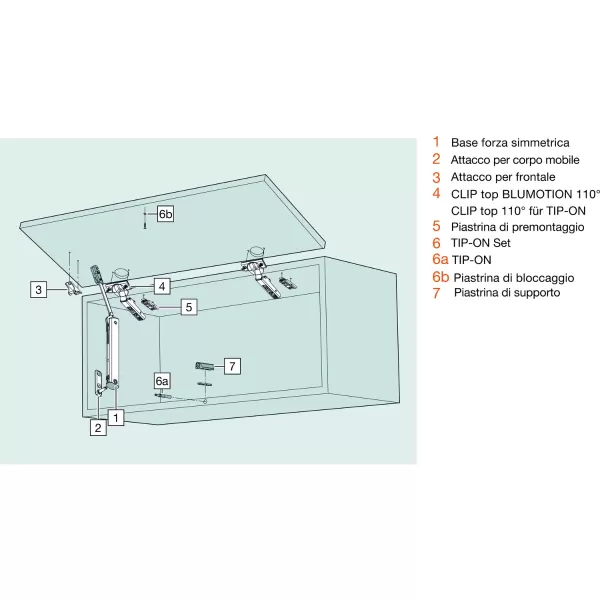 6b
3
4
5
7
6a
2
1

1 Base forza simmetrica
2 Attacco per corpo mobile
3 Attacco per frontale
4 CLIP top BLUMOTION 110°
CLIP top 110° für TIP-ON
5 Piastrina di premontaggio
6 TIP-ON Set
6a TIP-ON
6b Piastrina di bloccaggio
7 Piastrina di supporto