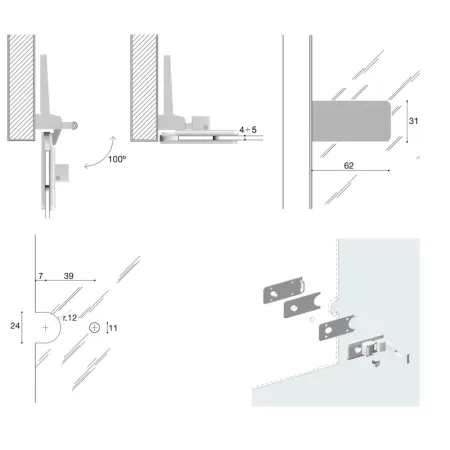 100º

4 ÷ 5

31

62

7

39

24

r.12

11