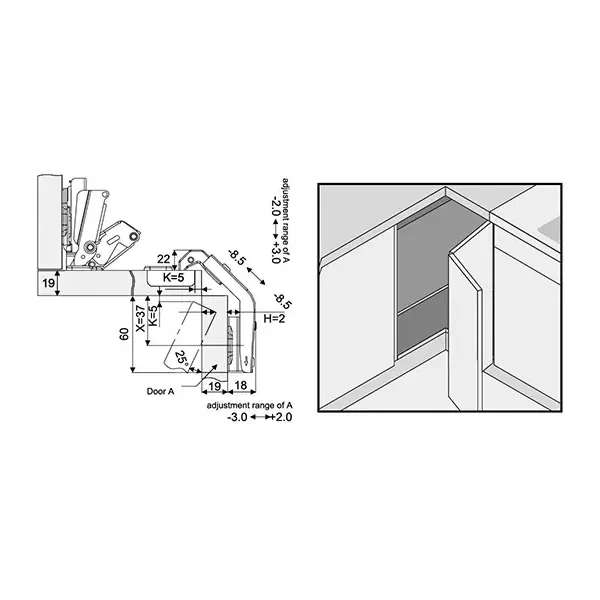 adjustment range of A
-2.0 ↔ +3.0

22
K=5
-8.5
-8.5
19
H=2
X=37
K=5
60
25°
Door A
19
18
adjustment range of A
-3.0 ↔ +2.0